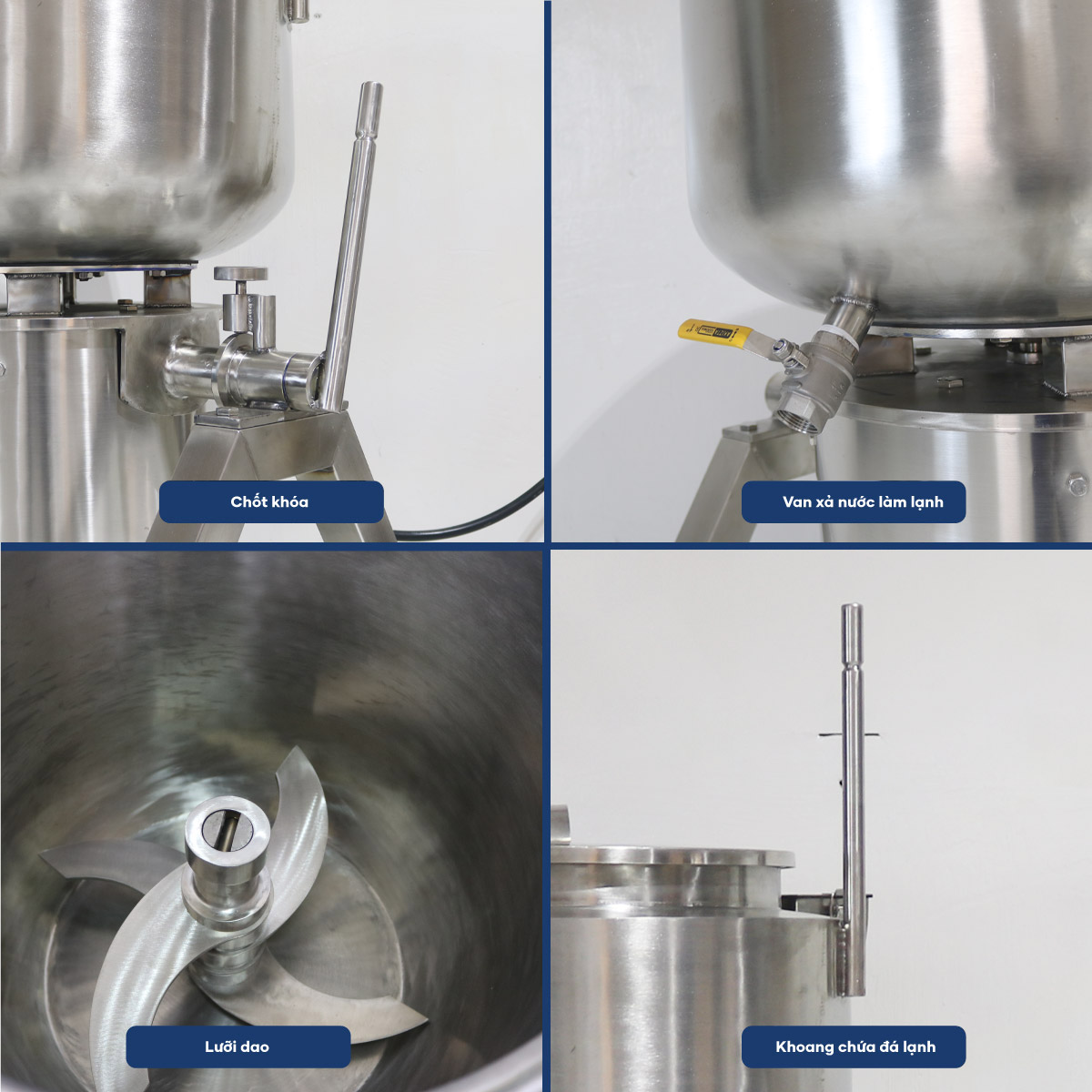 Chốt khóa

Van xả nước làm lạnh

Lưỡi dao

Khoang chứa đá lạnh